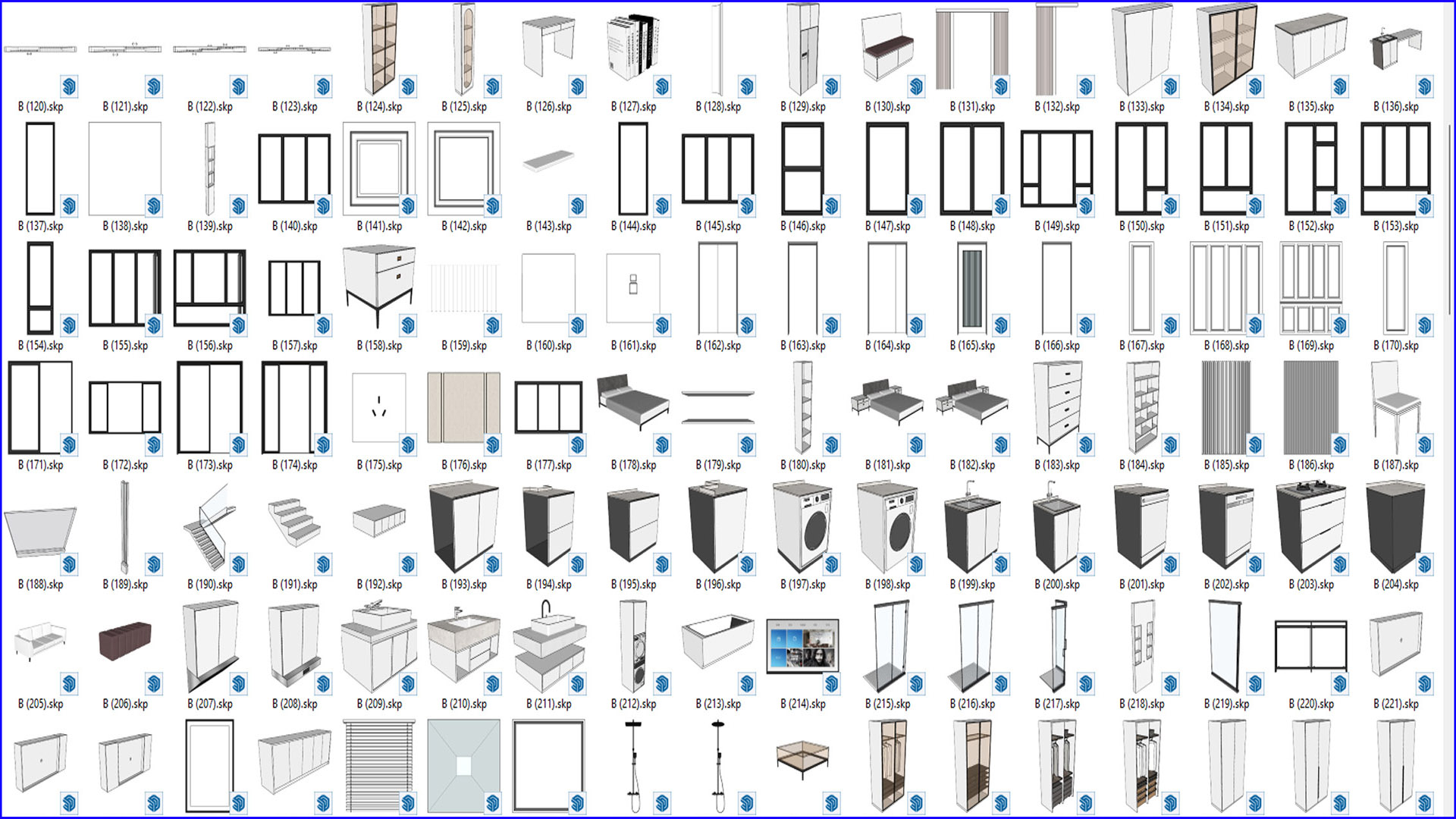 B (120).skp B (121).skp B (122).skp B (123).skp B (124).skp B (125).skp B (126).skp B (127).skp B (128).skp B (129).skp B (130).skp B (131).skp B (132).skp B (133).skp B (134).skp B (135).skp B (136).skp

B (137).skp B (138).skp B (139).skp B (140).skp B (141).skp B (142).skp B (143).skp B (144).skp B (145).skp B (146).skp B (147).skp B (148).skp B (149).skp B (150).skp B (151).skp B (152).skp B (153).skp

B (154).skp B (155).skp B (156).skp B (157).skp B (158).skp B (159).skp B (160).skp B (161).skp B (162).skp B (163).skp B (164).skp B (165).skp B (166).skp B (167).skp B (168).skp B (169).skp B (170).skp

B (171).skp B (172).skp B (173).skp B (174).skp B (175).skp B (176).skp B (177).skp B (178).skp B (179).skp B (180).skp B (181).skp B (182).skp B (183).skp B (184).skp B (185).skp B (186).skp B (187).skp

B (188).skp B (189).skp B (190).skp B (191).skp B (192).skp B (193).skp B (194).skp B (195).skp B (196).skp B (197).skp B (198).skp B (199).skp B (200).skp B (201).skp B (202).skp B (203).skp B (204).skp

B (205).skp B (206).skp B (207).skp B (208).skp B (209).skp B (210).skp B (211).skp B (212).skp B (213).skp B (214).skp B (215).skp B (216).skp B (217).skp B (218).skp B (219).skp B (220).skp B (221).skp